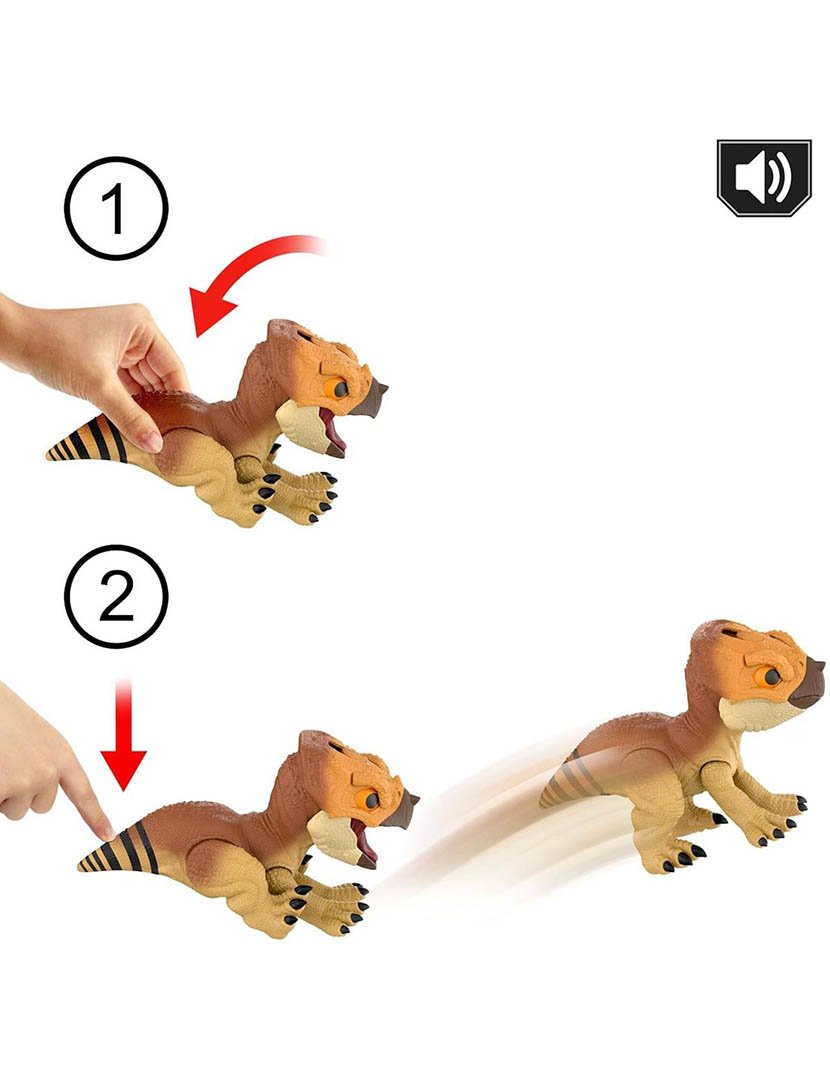 1

2