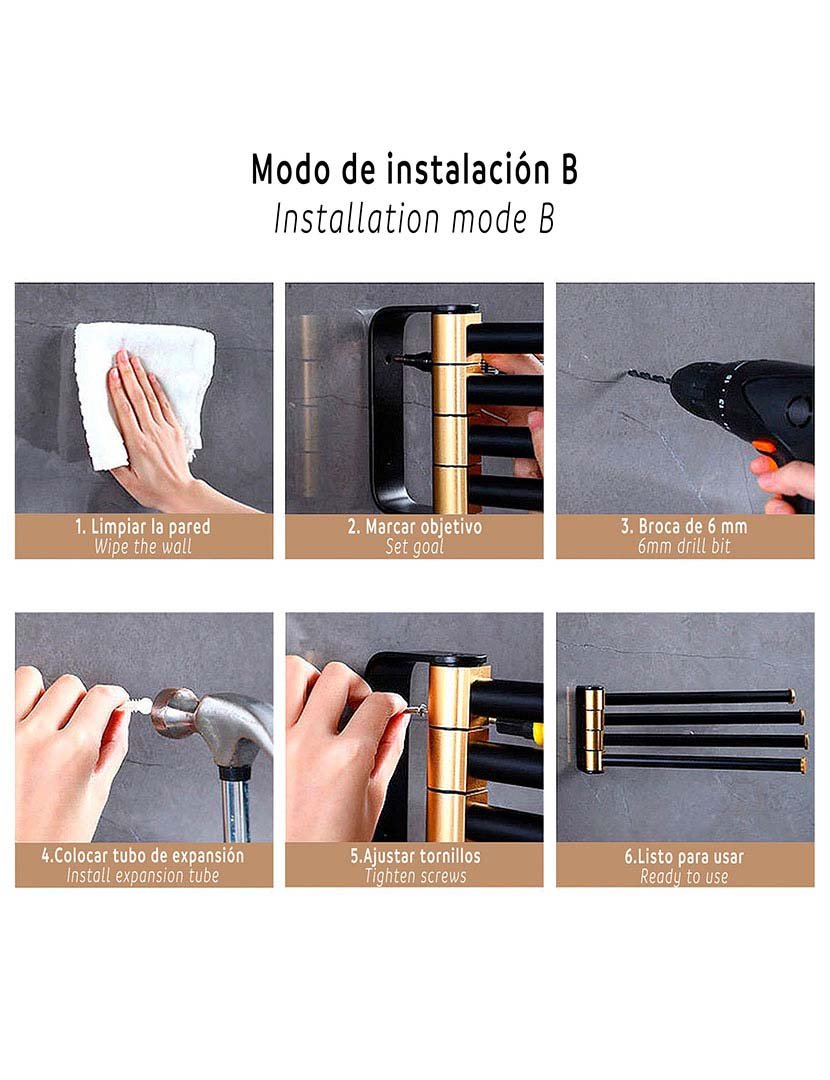 Modo de instalación B
Installation mode B

1. Limpiar la pared
Wipe the wall

2. Marcar objetivo
Set goal

3. Broca de 6 mm
6mm drill bit

4.Colocar tubo de expansión
Install expansion tube

5.Ajustar tornillos
Tighten screws

6.Listo para usar
Ready to use