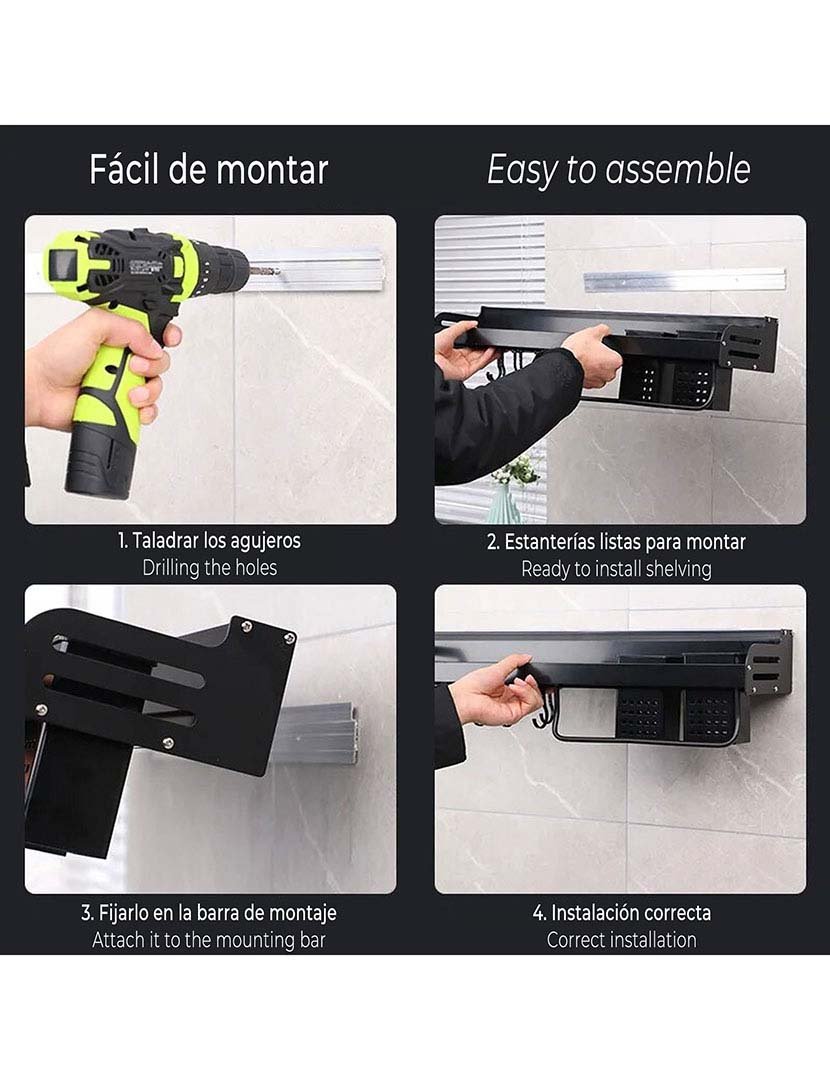 Fácil de montar

Easy to assemble

1. Taladrar los agujeros
Drilling the holes

2. Estanterías listas para montar
Ready to install shelving

3. Fijarlo en la barra de montaje
Attach it to the mounting bar

4. Instalación correcta
Correct installation