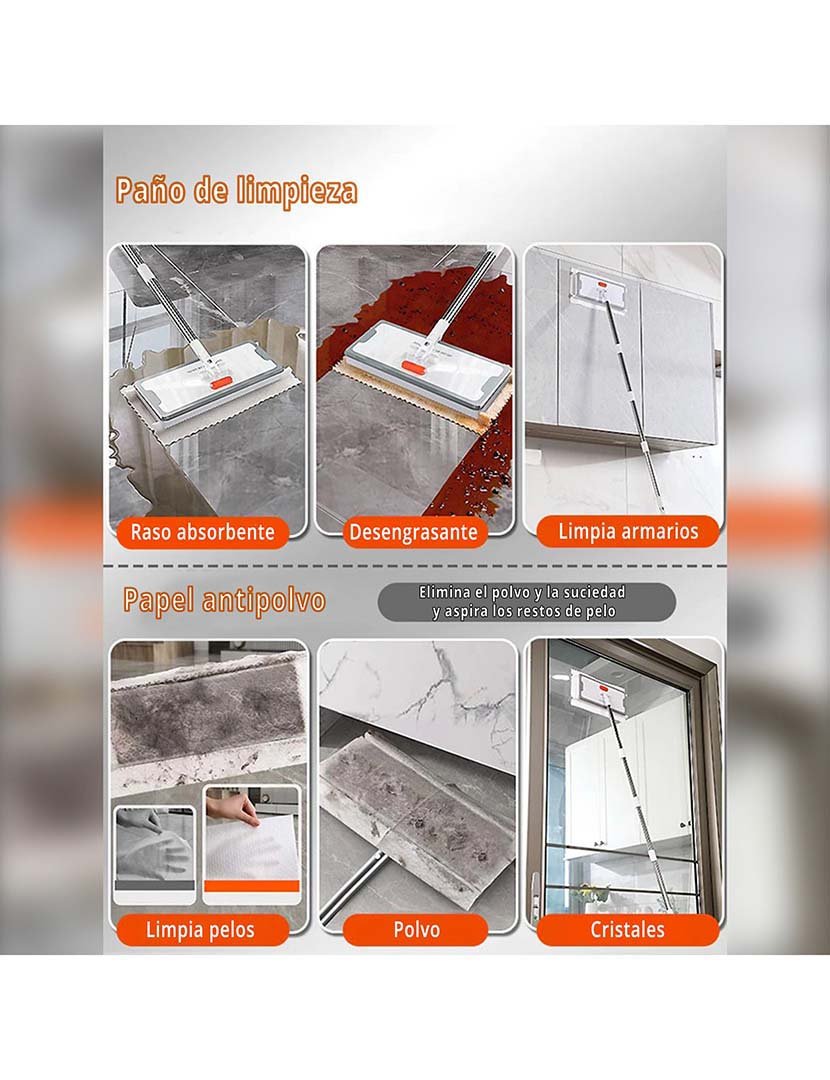 Paño de limpieza

Raso absorbente

Desengrasante

Limpia armarios

Papel antipolvo

Elimina el polvo y la suciedad y aspira los restos de pelo

Limpia pelos

Polvo

Cristales