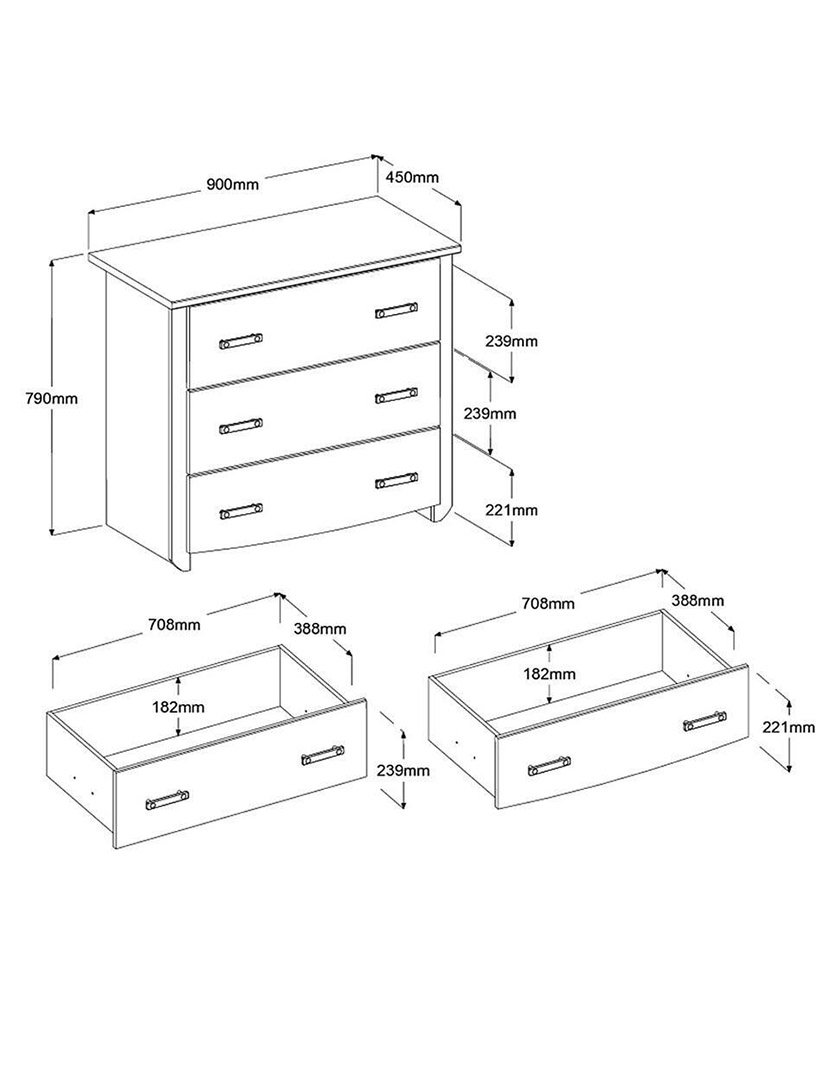 900mm
450mm
790mm
239mm
239mm
221mm
708mm
388mm
182mm
239mm
708mm
388mm
182mm
221mm