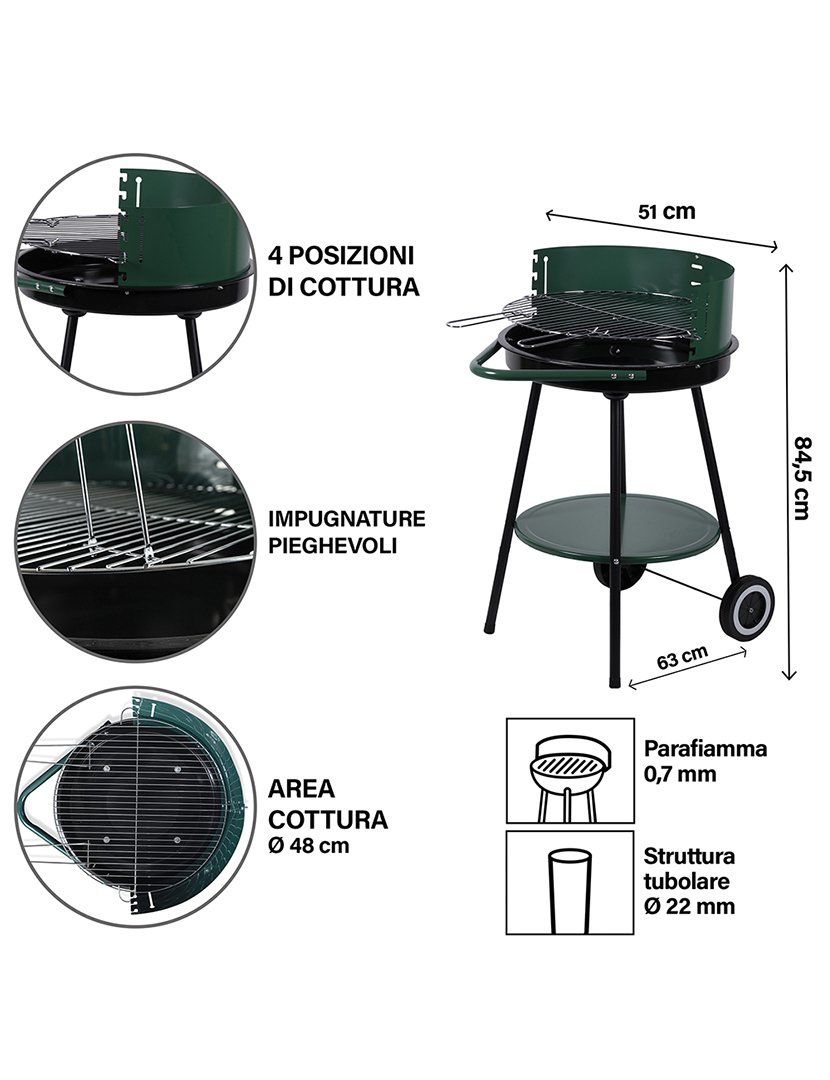 4 POSIZIONI DI COTTURA

IMPUGNATURE PIEGHEVOLI

AREA COTTURA
Ø 48 cm

51 cm

84,5 cm

63 cm

Parafiamma
0,7 mm

Struttura tubolare
Ø 22 mm