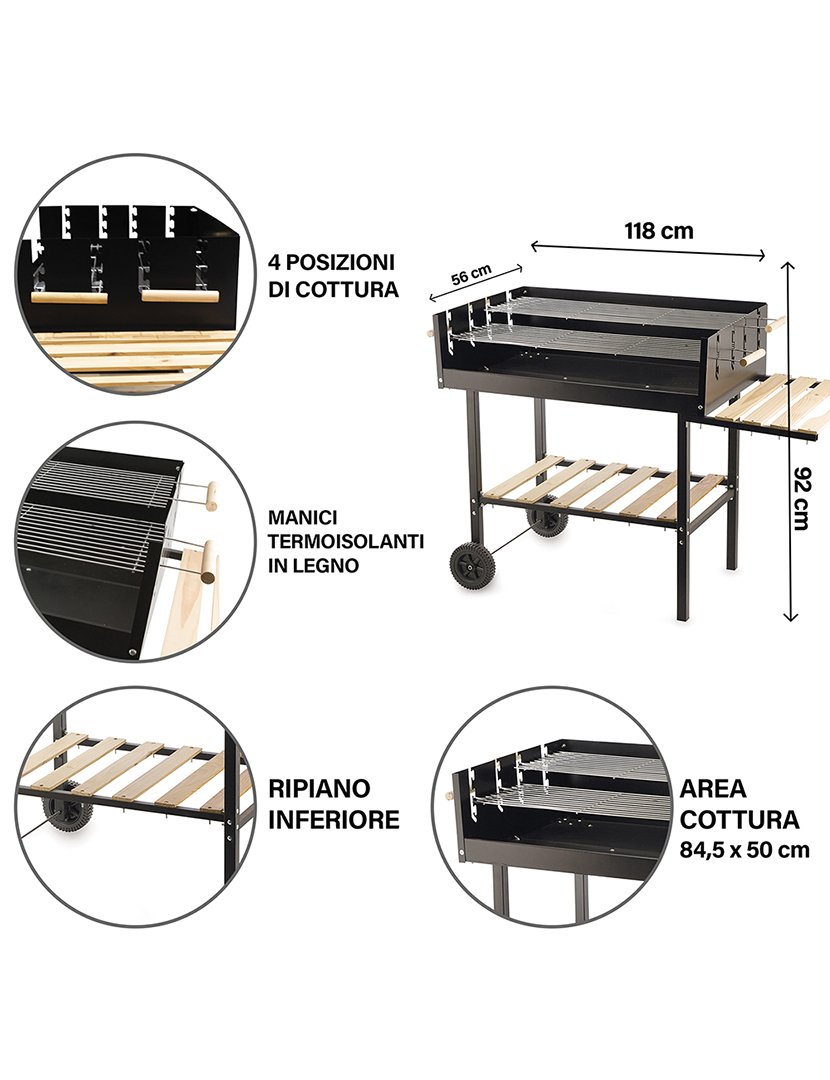 4 POSIZIONI
DI COTTURA

118 cm

56 cm

92 cm

MANICI
TERMOISOLANTI
IN LEGNO

RIPIANO
INFERIORE

AREA
COTTURA
84,5 x 50 cm